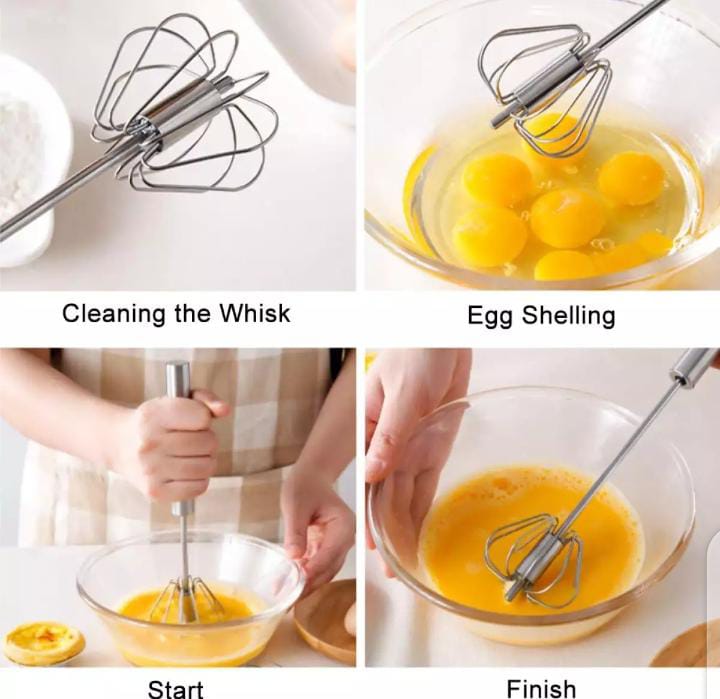 Cleaning the Whisk

Egg Shelling

Start

Finish